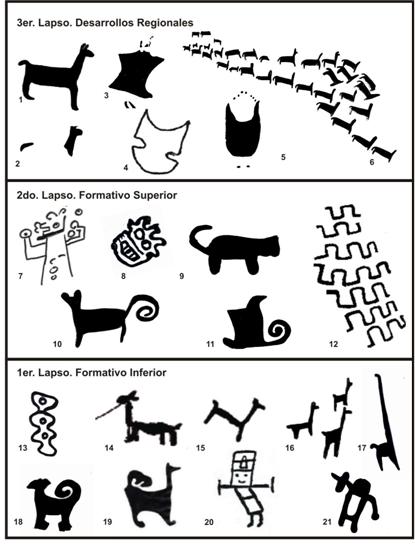 3er. Lapso. Desarrollos Regionales

1
3
2
4
5
6

2do. Lapso. Formativo Superior

7
8
9
10
11
12

1er. Lapso. Formativo Inferior

13
14
15
16
17
18
19
20
21